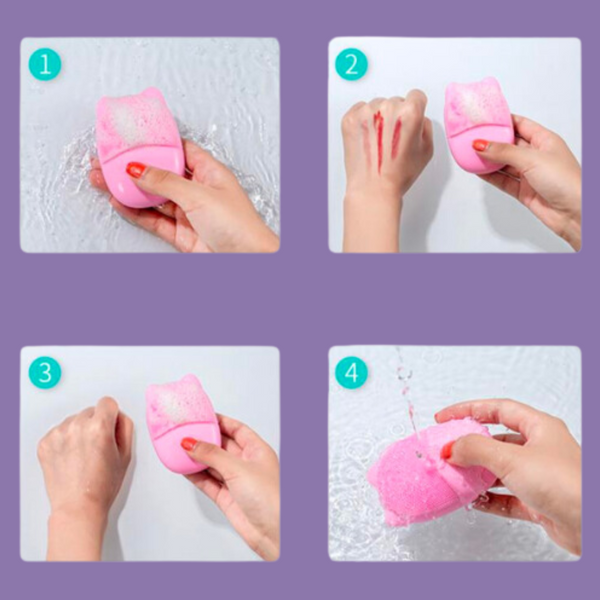 1

2

3

4